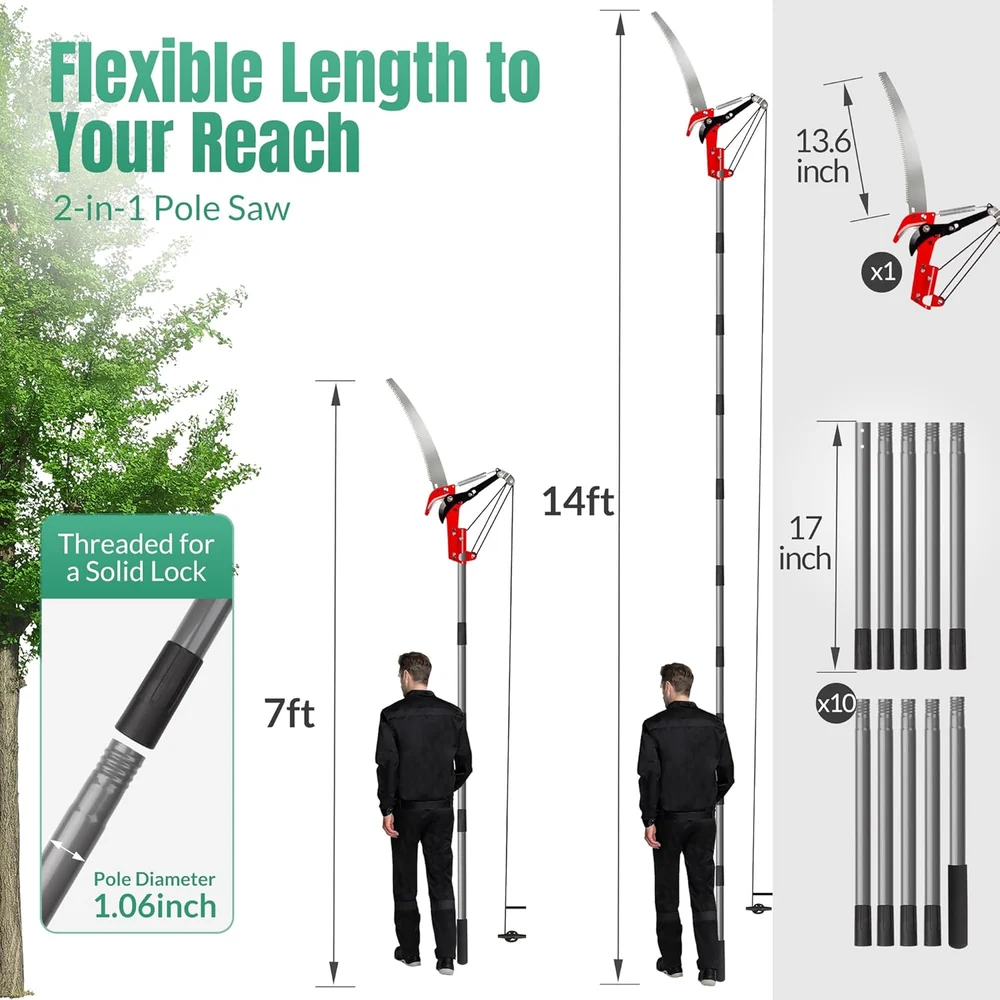 Flexible Length to Your Reach

2-in-1 Pole Saw

Threaded for a Solid Lock

Pole Diameter
1.06inch

7ft

14ft

13.6 inch

x1

17 inch

x10