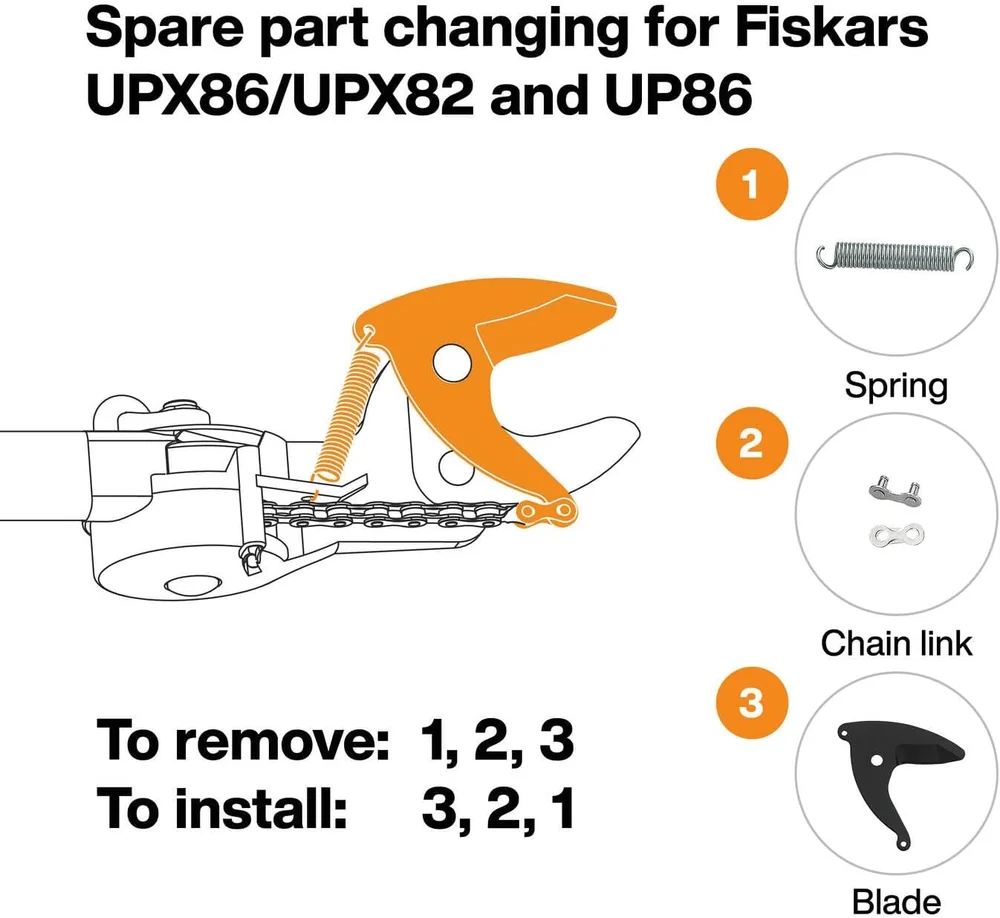 Spare part changing for Fiskars UPX86/UPX82 and UP86

1
Spring

2
Chain link

3
Blade

To remove: 1, 2, 3
To install: 3, 2, 1